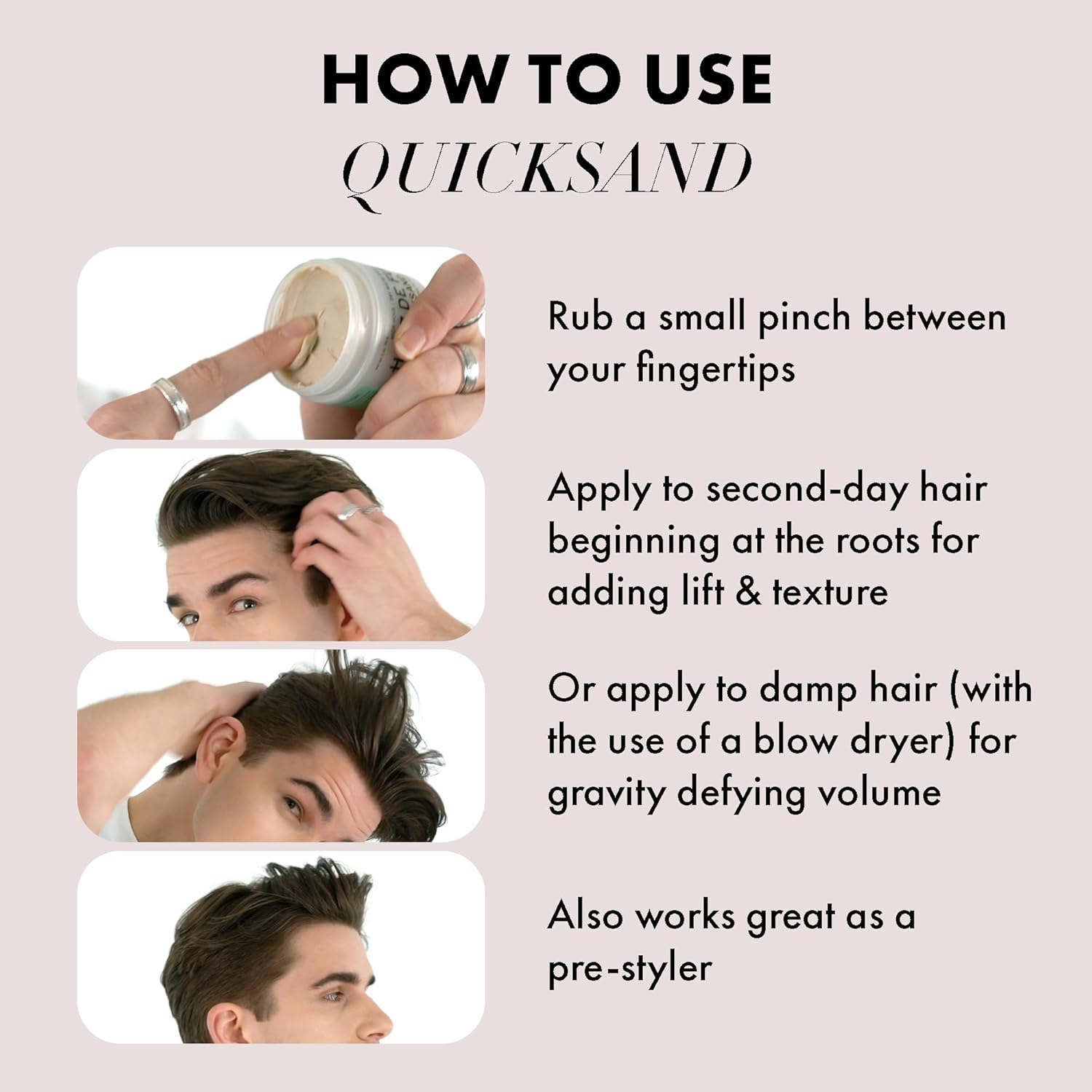 HOW TO USE
QUICKSAND

Rub a small pinch between your fingertips

Apply to second-day hair beginning at the roots for adding lift & texture

Or apply to damp hair (with the use of a blow dryer) for gravity defying volume

Also works great as a pre-styler